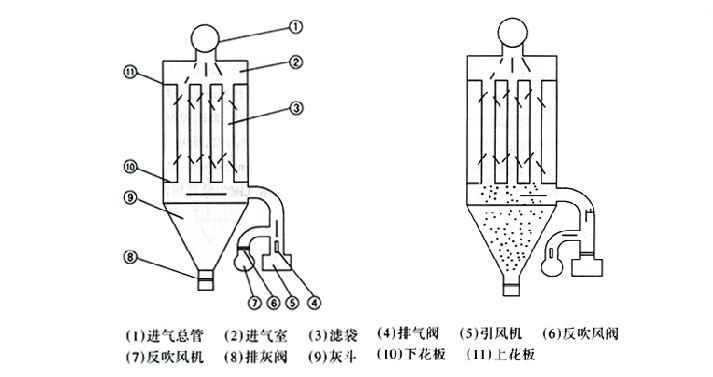 ①
②
⑪
③
⑩
⑨
⑧
⑦ ⑥ ⑤ ④

(1)进气总管　(2)进气室　(3)滤袋　(4)排气阀　(5)引风机　(6)反吹风阀
(7)反吹风机　(8)排灰阀　(9)灰斗　(10)下花板　(11)上花板